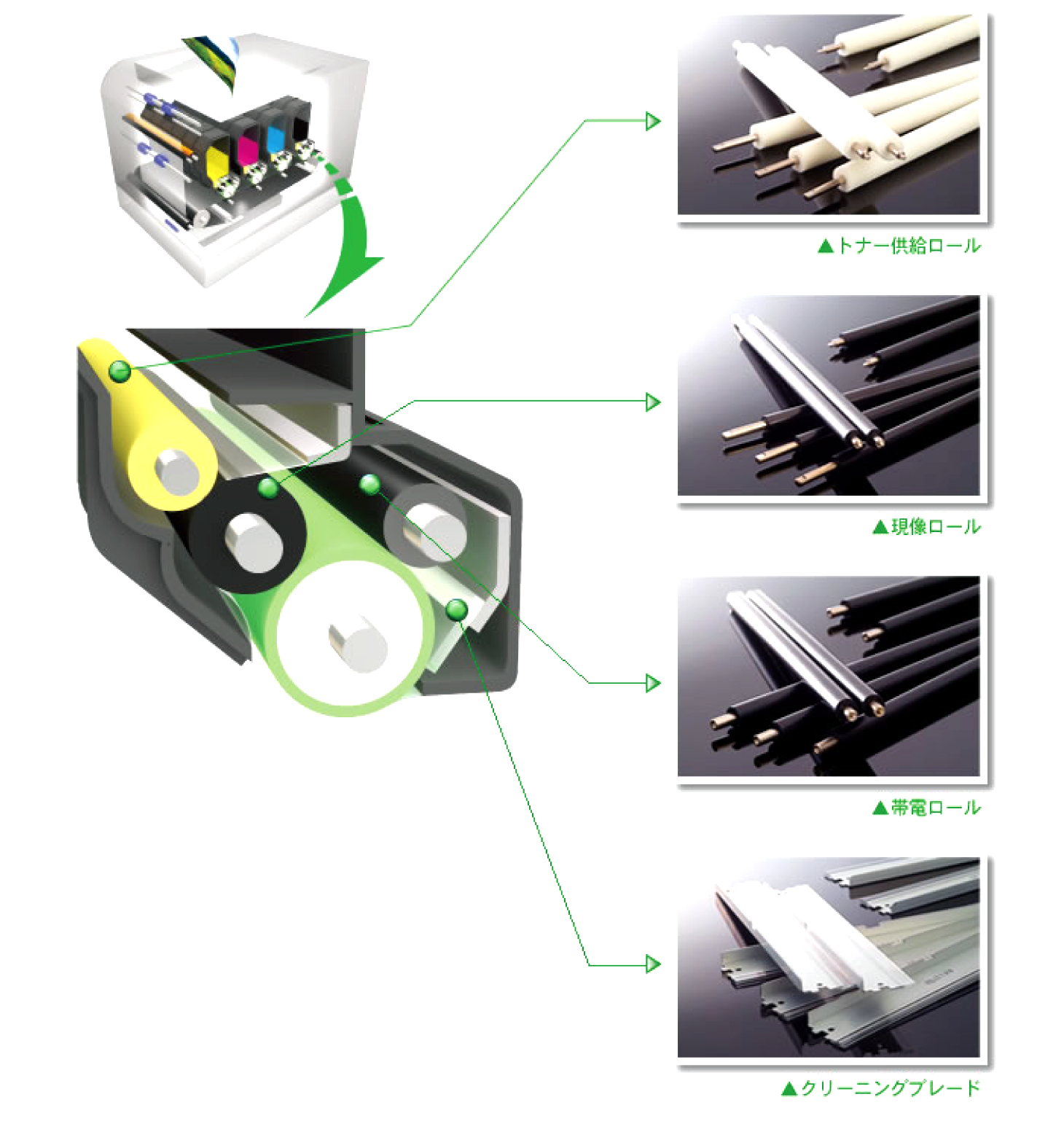 ▲トナー供給ロール

▲現像ロール

▲帯電ロール

▲クリーニングブレード